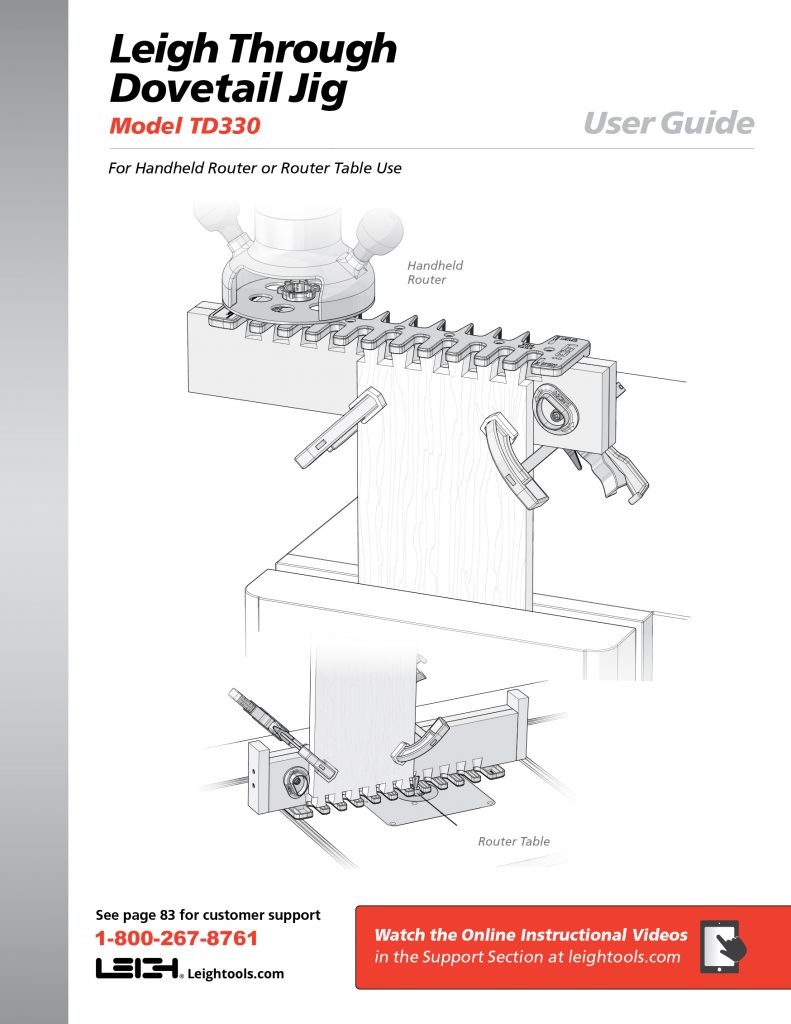 Leigh Through Dovetail Jig

Model TD330

User Guide

For Handheld Router or Router Table Use

Handheld Router

Router Table

See page 83 for customer support

1-800-267-8761

LEIGH® Leightools.com

Watch the Online Instructional Videos in the Support Section at leightools.com