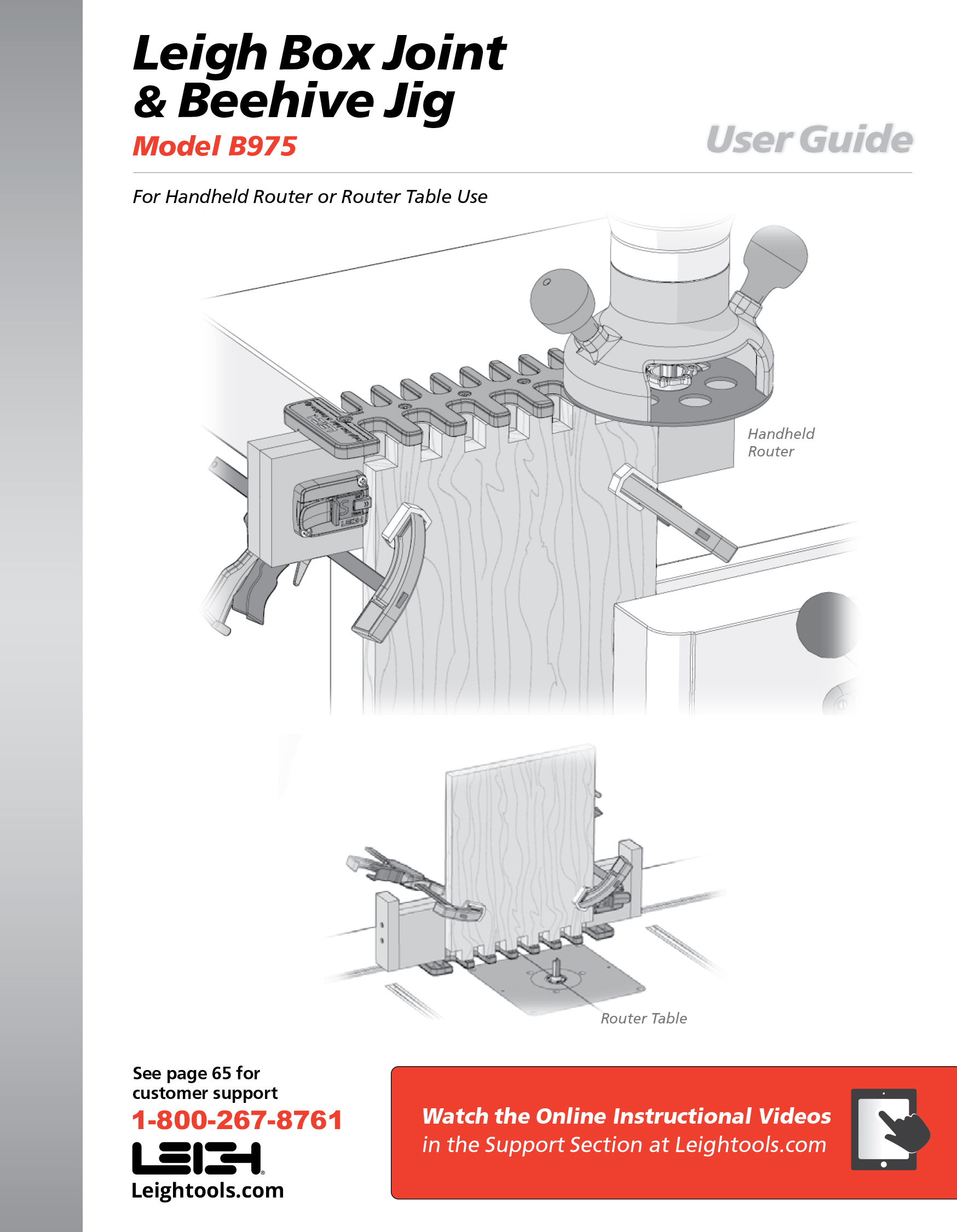 Leigh Box Joint & Beehive Jig

Model B975

User Guide

For Handheld Router or Router Table Use

Handheld Router

Router Table

See page 65 for customer support

1-800-267-8761

LEIGH

Leightools.com

Watch the Online Instructional Videos
in the Support Section at Leightools.com