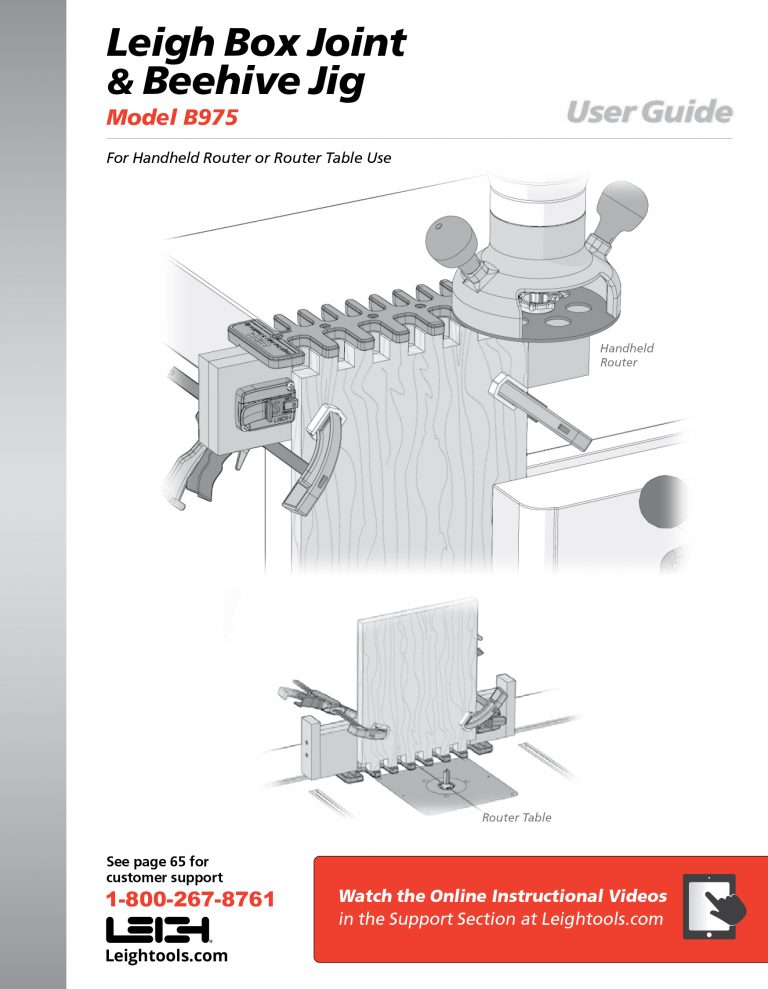 Leigh Box Joint & Beehive Jig
Model B975
User Guide

For Handheld Router or Router Table Use

Handheld Router

Router Table

See page 65 for customer support
1-800-267-8761
LEIGH
Leightools.com

Watch the Online Instructional Videos in the Support Section at Leightools.com