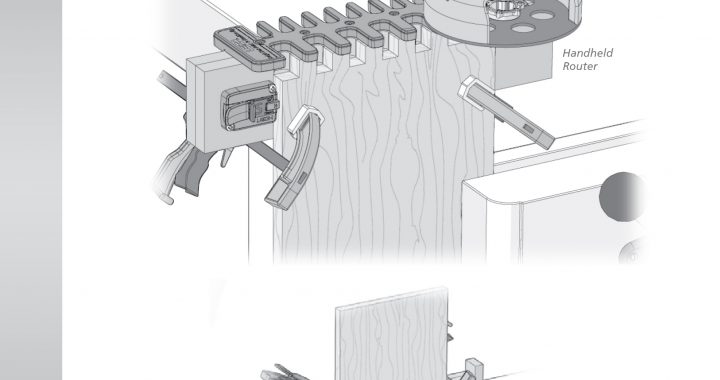 Handheld Router