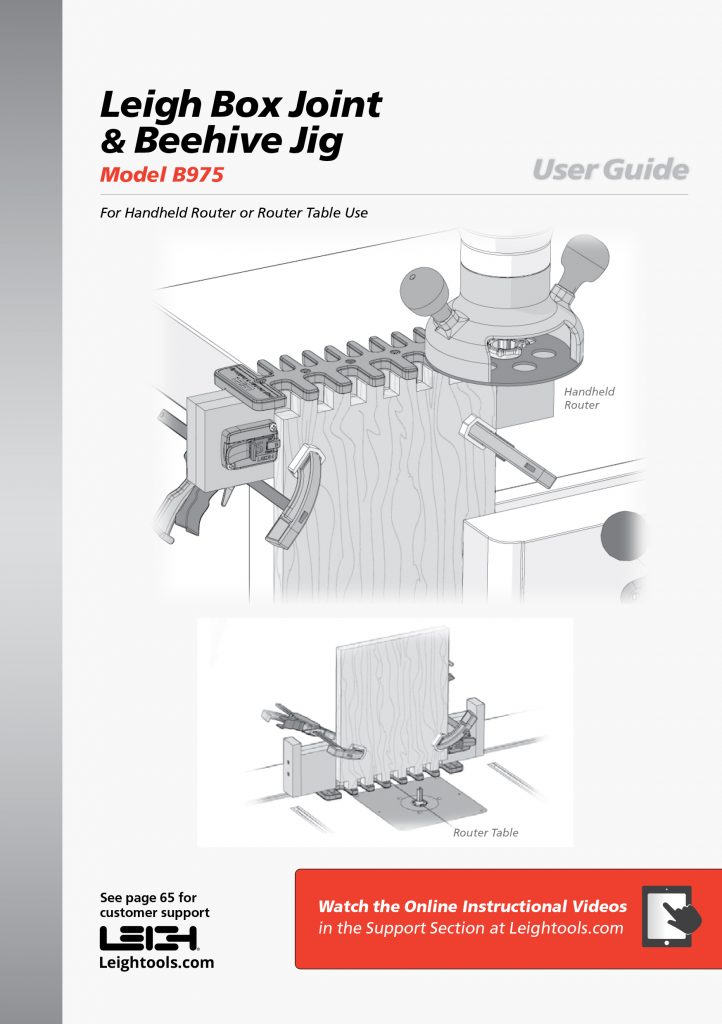 Leigh Box Joint & Beehive Jig

Model B975

User Guide

For Handheld Router or Router Table Use

Handheld Router

Router Table

See page 65 for customer support

LEIGH

Leightools.com

Watch the Online Instructional Videos in the Support Section at Leightools.com