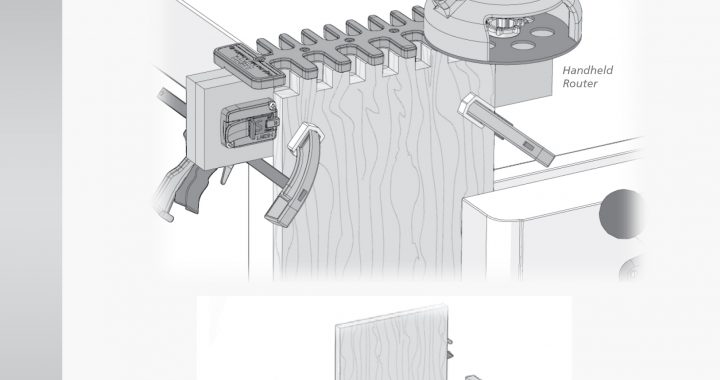 Handheld Router