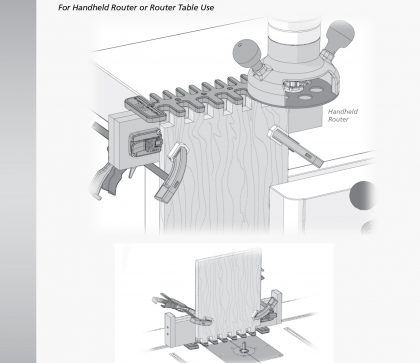 For Handheld Router or Router Table Use

Handheld Router