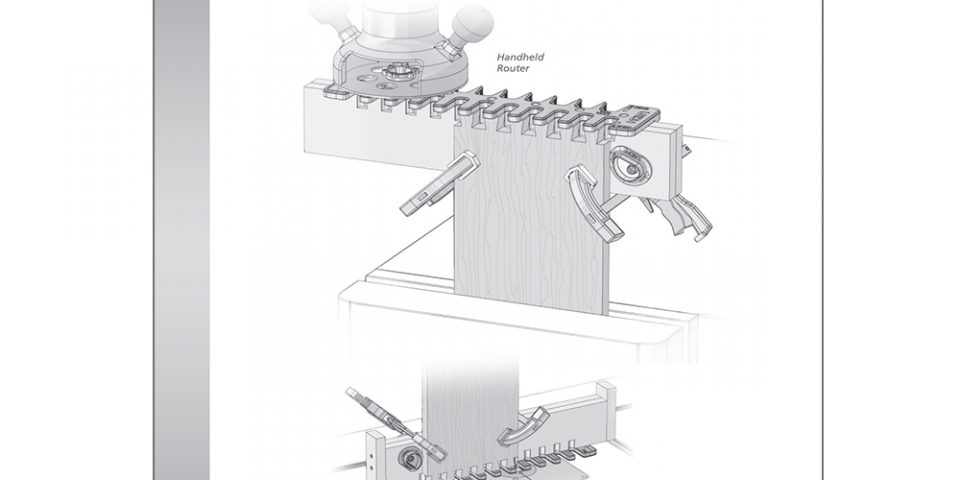 Handheld Router