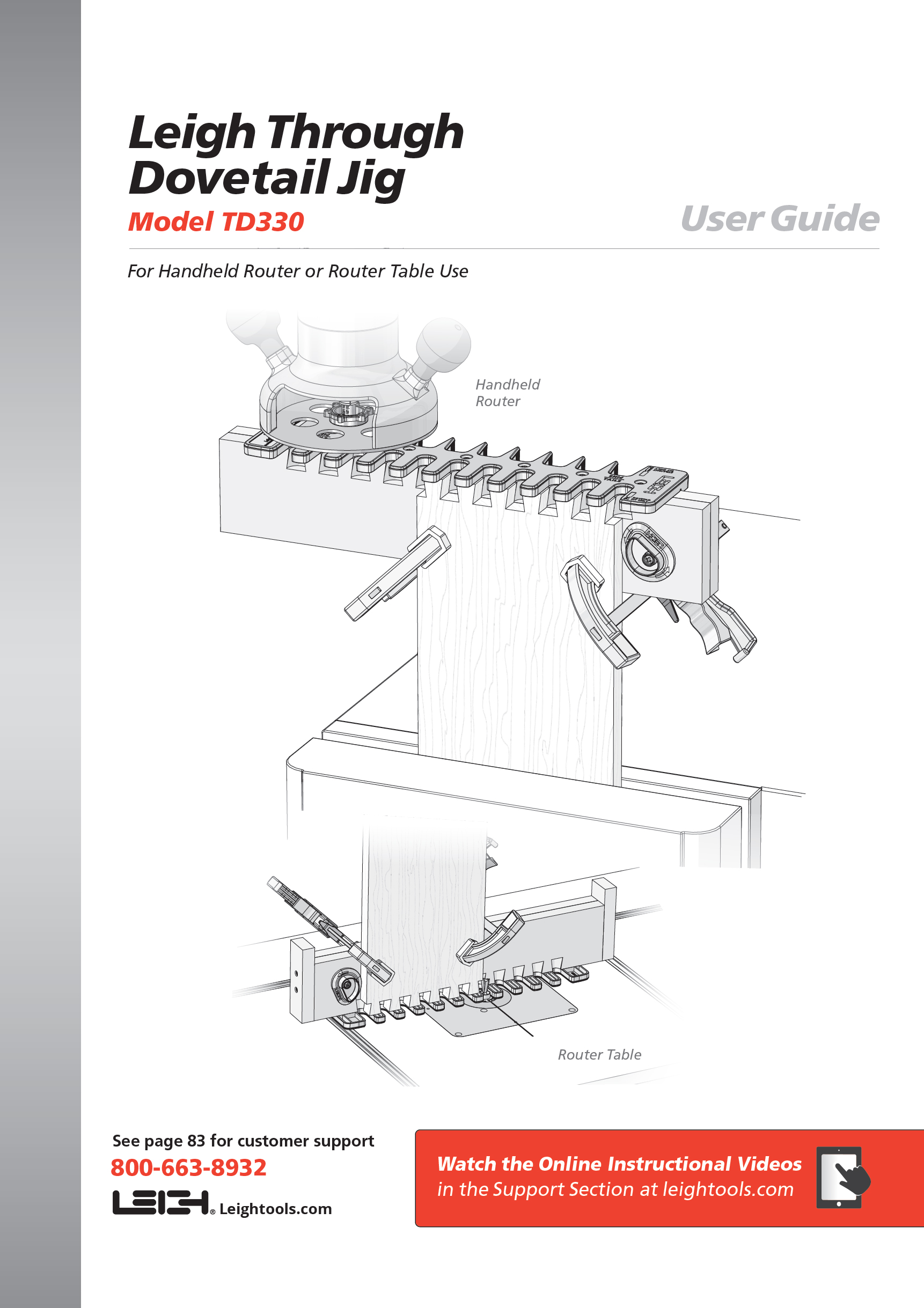 Leigh Through Dovetail Jig

Model TD330

User Guide

For Handheld Router or Router Table Use

Handheld Router

Router Table

See page 83 for customer support

800-663-8932

LEIGH® Leightools.com

Watch the Online Instructional Videos in the Support Section at leightools.com