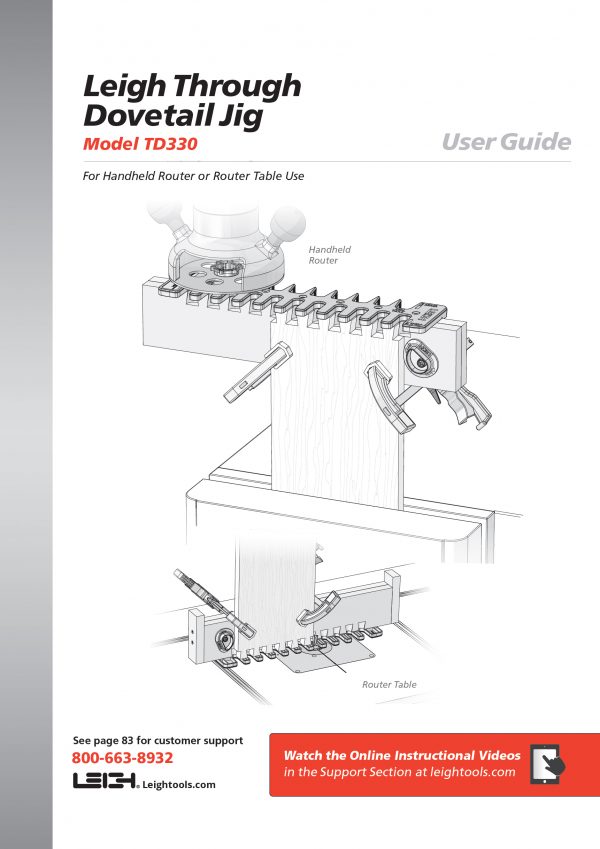 Leigh Through Dovetail Jig

Model TD330

User Guide

For Handheld Router or Router Table Use

Handheld Router

Router Table

See page 83 for customer support

800-663-8932

LEIGH® Leightools.com

Watch the Online Instructional Videos in the Support Section at leightools.com