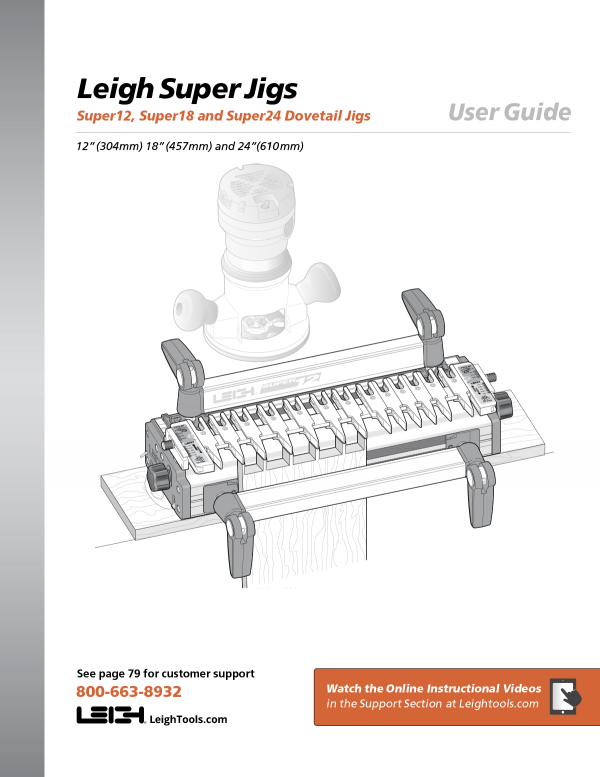 Leigh Super Jigs
Super12, Super18 and Super24 Dovetail Jigs
User Guide

12" (304mm) 18" (457mm) and 24"(610mm)

LEIGH SUPER 12

See page 79 for customer support
800-663-8932
LEIGH LeighTools.com

Watch the Online Instructional Videos
in the Support Section at Leightools.com