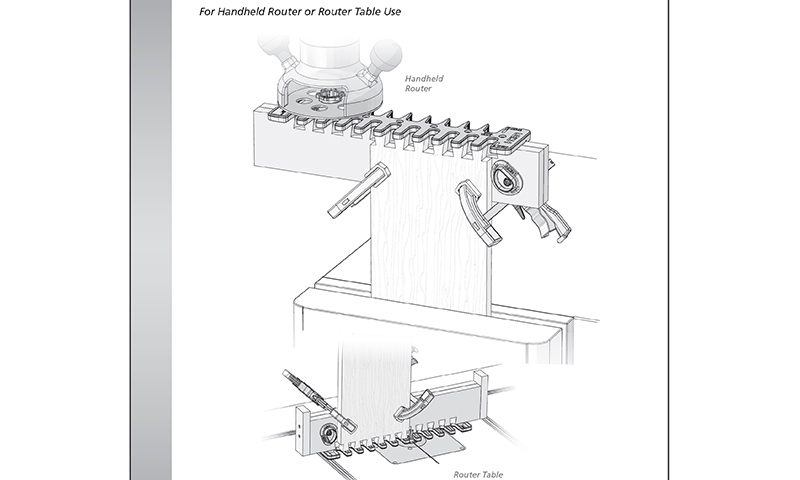 For Handheld Router or Router Table Use

Handheld Router

Router Table