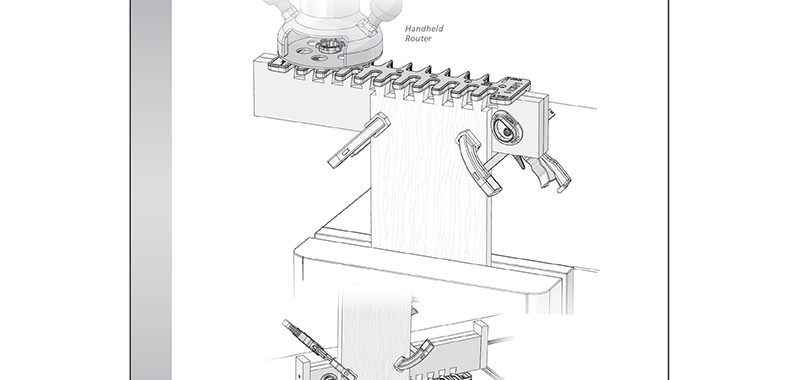 Handheld Router