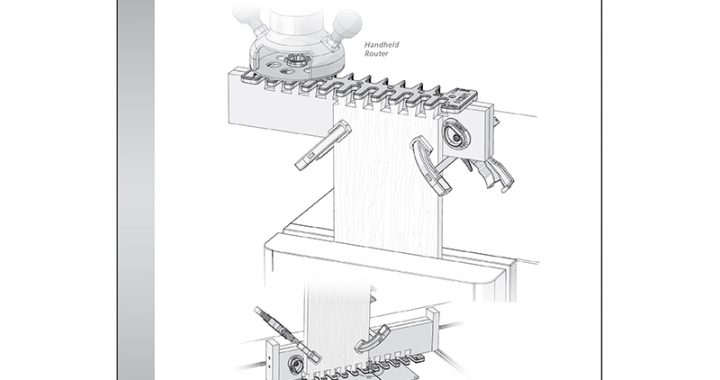 Handheld Router