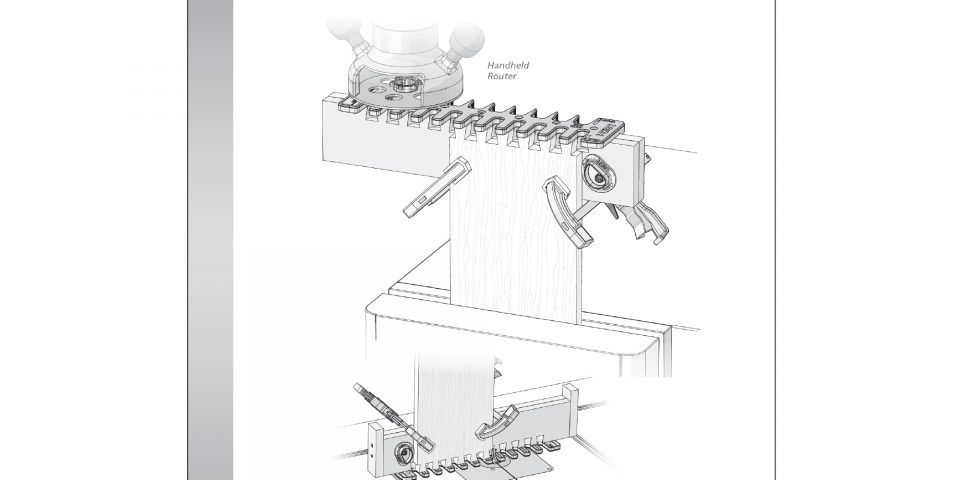 Handheld Router