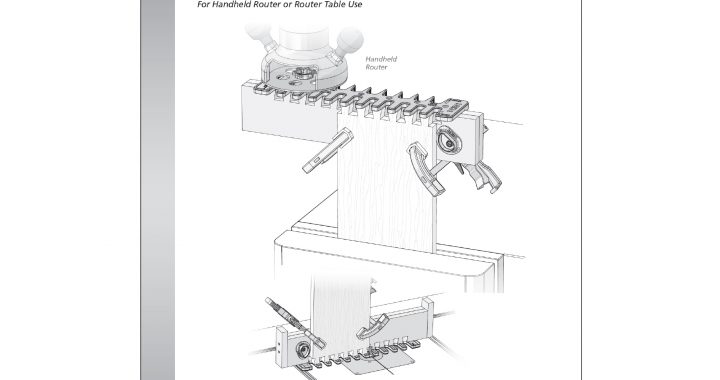 For Handheld Router or Router Table Use

Handheld Router