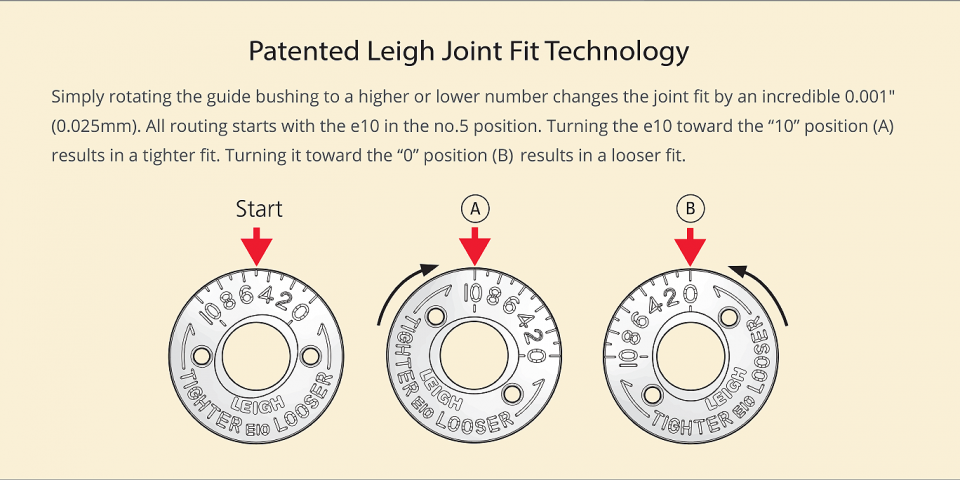 Patented Leigh Joint Fit Technology

Simply rotating the guide bushing to a higher or lower number changes the joint fit by an incredible 0.001" (0.025mm). All routing starts with the e10 in the no.5 position. Turning the e10 toward the “10” position (A) results in a tighter fit. Turning it toward the “0” position (B) results in a looser fit.

Start

10 8 6 4 2 0

LEIGH

TIGHTER E10 LOOSER

A

10 8 6 4 2 0

LEIGH

TIGHTER E10 LOOSER

B

10 8 6 4 2 0

LEIGH

TIGHTER E10 LOOSER