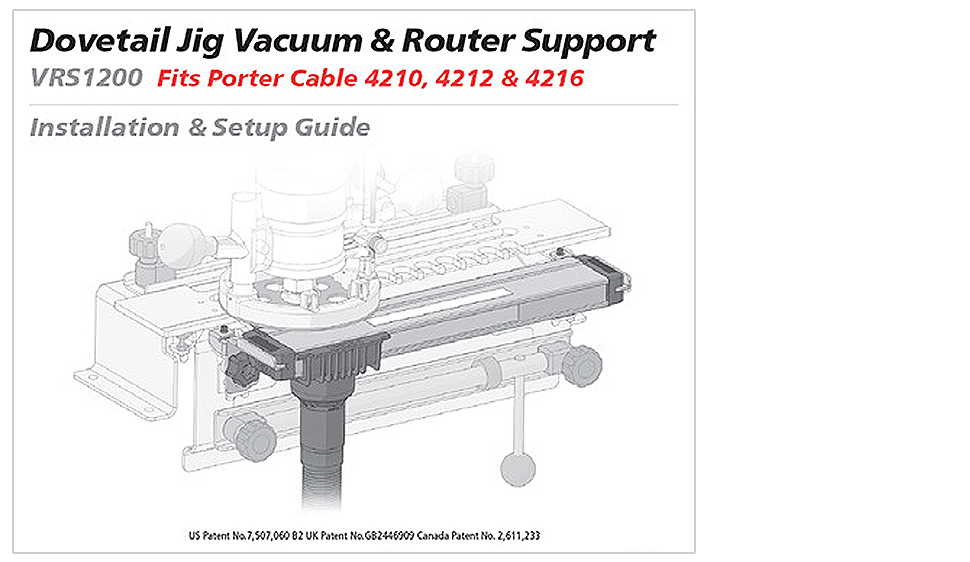 Dovetail Jig Vacuum & Router Support

VRS1200 Fits Porter Cable 4210, 4212 & 4216

Installation & Setup Guide

US Patent No.7,507,060 B2 UK Patent No.GB2446909 Canada Patent No. 2,611,233