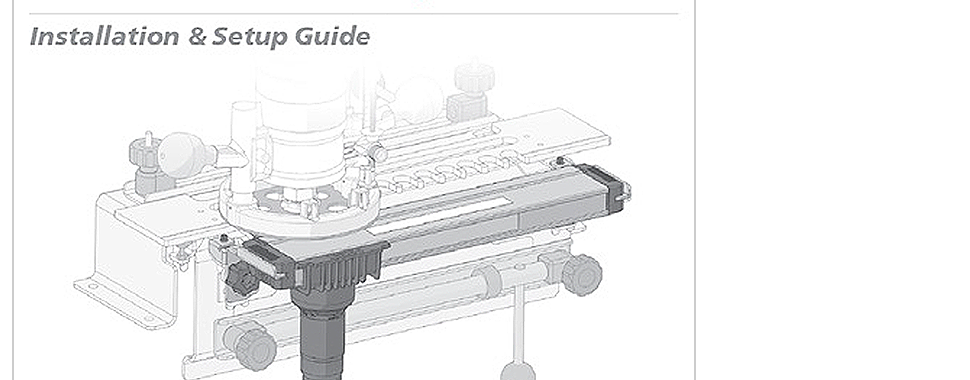 Installation & Setup Guide