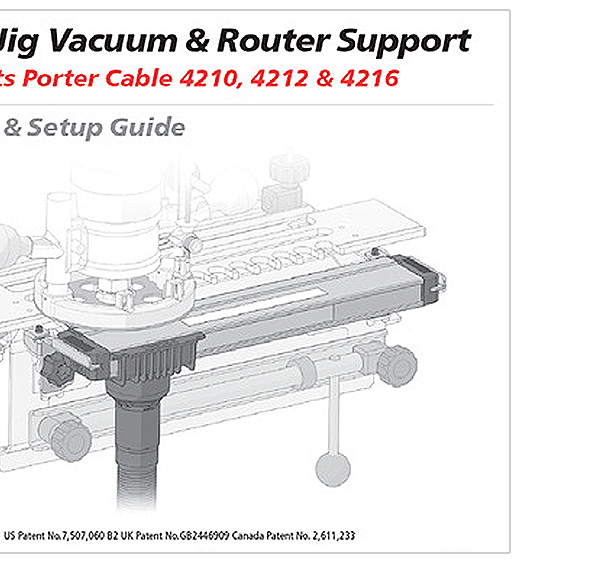 Jig Vacuum & Router Support
ts Porter Cable 4210, 4212 & 4216

& Setup Guide

US Patent No.7,507,060 B2 UK Patent No.GB2446909 Canada Patent No. 2,611,233