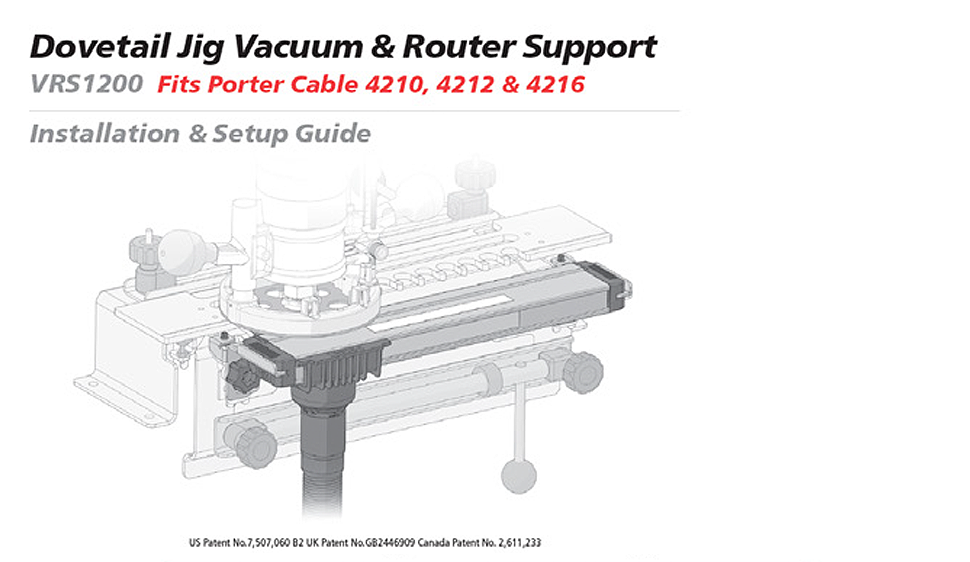 Dovetail Jig Vacuum & Router Support
VRS1200 Fits Porter Cable 4210, 4212 & 4216

Installation & Setup Guide

US Patent No.7,507,060 B2 UK Patent No.GB2446909 Canada Patent No. 2,611,233