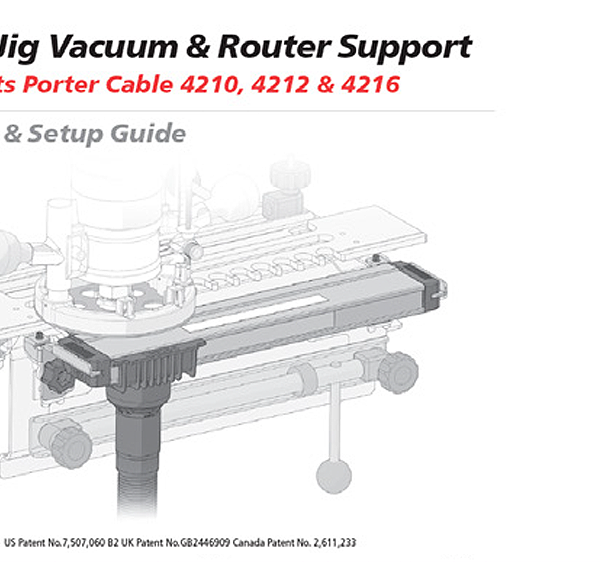 Jig Vacuum & Router Support

ts Porter Cable 4210, 4212 & 4216

& Setup Guide

US Patent No.7,507,060 B2 UK Patent No.GB2446909 Canada Patent No. 2,611,233