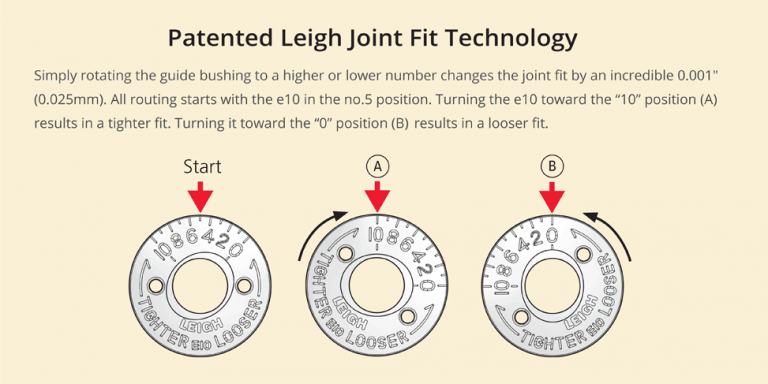 Patented Leigh Joint Fit Technology

Simply rotating the guide bushing to a higher or lower number changes the joint fit by an incredible 0.001" (0.025mm). All routing starts with the e10 in the no.5 position. Turning the e10 toward the “10” position (A) results in a tighter fit. Turning it toward the “0” position (B) results in a looser fit.

Start

10 8 6 4 2 0
LEIGH
TIGHTER E10 LOOSER

A

10 8 6 4 2 0
LEIGH
TIGHTER E10 LOOSER

B

10 8 6 4 2 0
LEIGH
TIGHTER E10 LOOSER