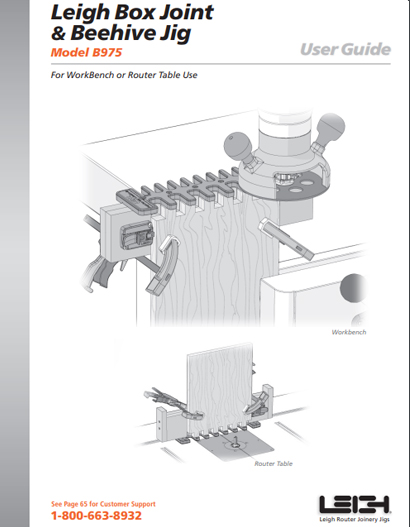 Leigh Box Joint & Beehive Jig

Model B975

User Guide

For WorkBench or Router Table Use

Workbench

Router Table

See Page 65 for Customer Support
1-800-663-8932

LEIGH
Leigh Router Joinery Jigs