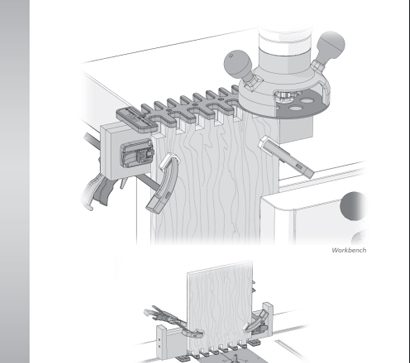 Workbench