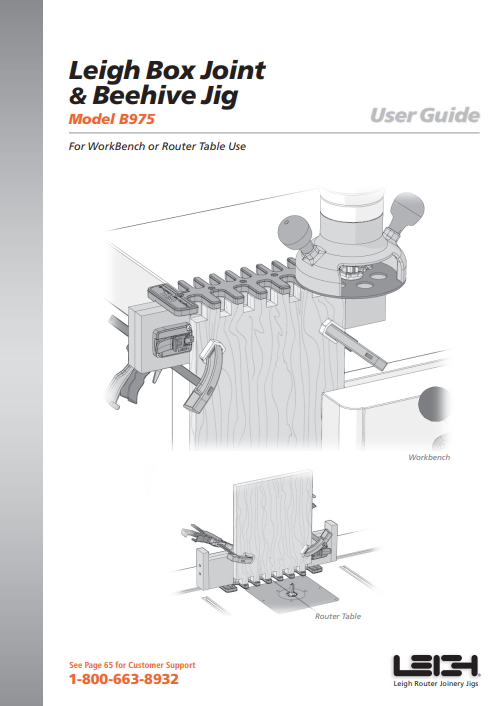 Leigh Box Joint & Beehive Jig

Model B975

User Guide

For WorkBench or Router Table Use

Workbench

Router Table

See Page 65 for Customer Support

1-800-663-8932

LEIGH

Leigh Router Joinery Jigs