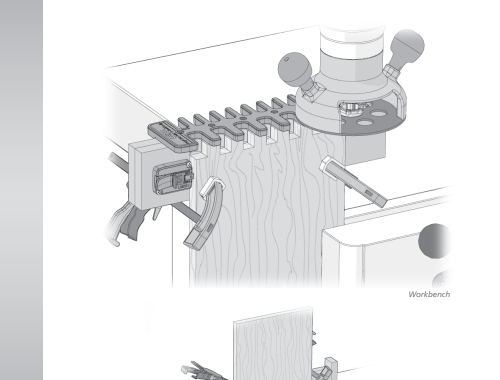 Workbench