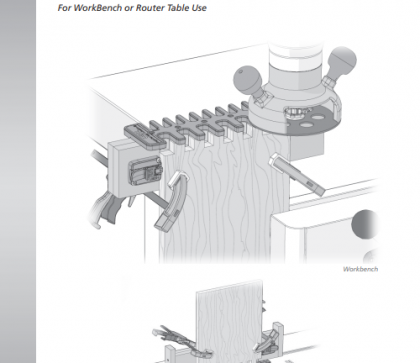 For WorkBench or Router Table Use

Workbench