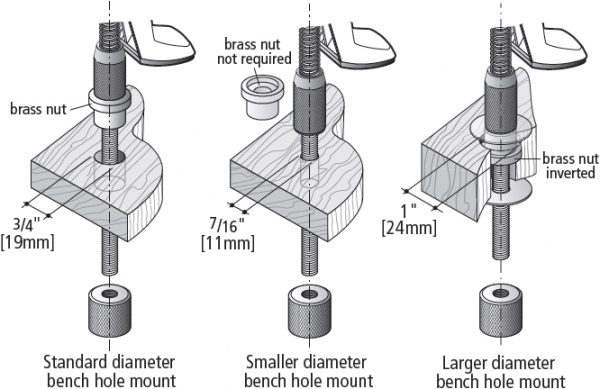 brass nut

3/4"
[19mm]

Standard diameter bench hole mount

brass nut not required

7/16"
[11mm]

Smaller diameter bench hole mount

brass nut inverted

1"
[24mm]

Larger diameter bench hole mount