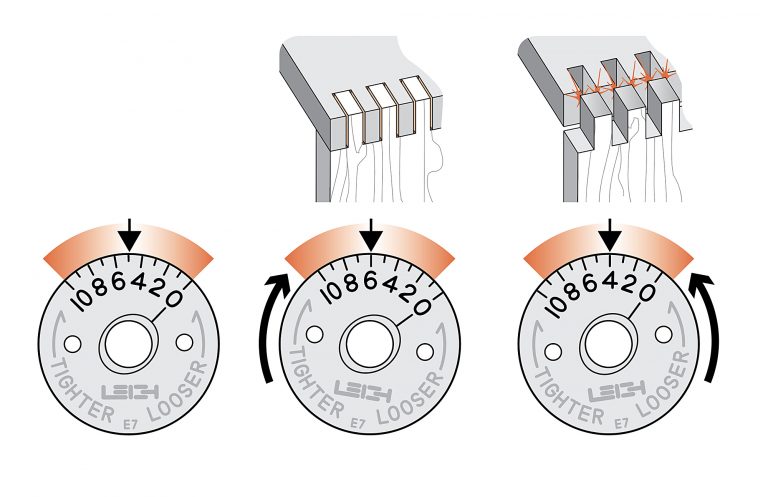 10 8 6 4 2 0
TIGHTER
LEIGH
E7
LOOSER

10 8 6 4 2 0
TIGHTER
LEIGH
E7
LOOSER

10 8 6 4 2 0
TIGHTER
LEIGH
E7
LOOSER