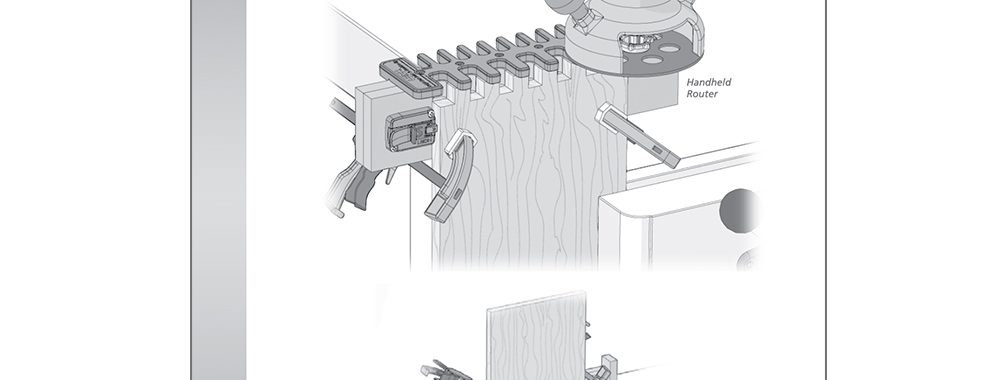 Handheld Router