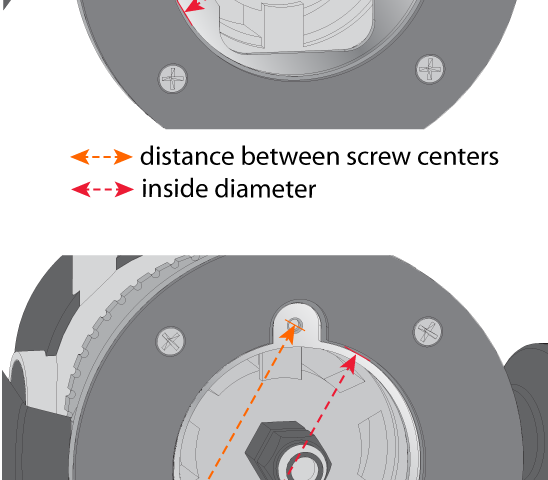 distance between screw centers
inside diameter