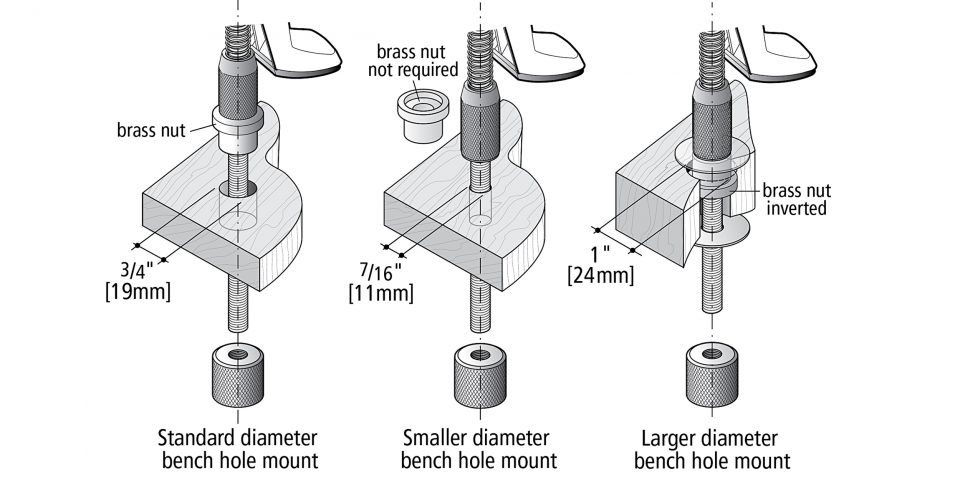 brass nut

3/4"
[19mm]

Standard diameter
bench hole mount

brass nut
not required

7/16"
[11mm]

Smaller diameter
bench hole mount

brass nut
inverted

1"
[24mm]

Larger diameter
bench hole mount