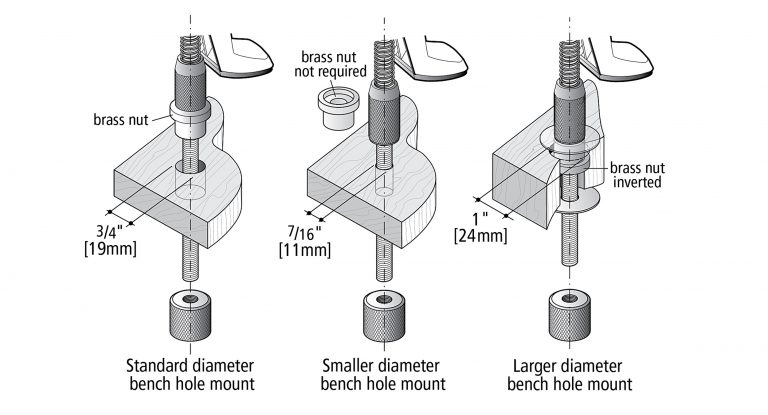 brass nut

3/4"
[19mm]

Standard diameter bench hole mount

brass nut not required

7/16"
[11mm]

Smaller diameter bench hole mount

brass nut inverted

1"
[24mm]

Larger diameter bench hole mount