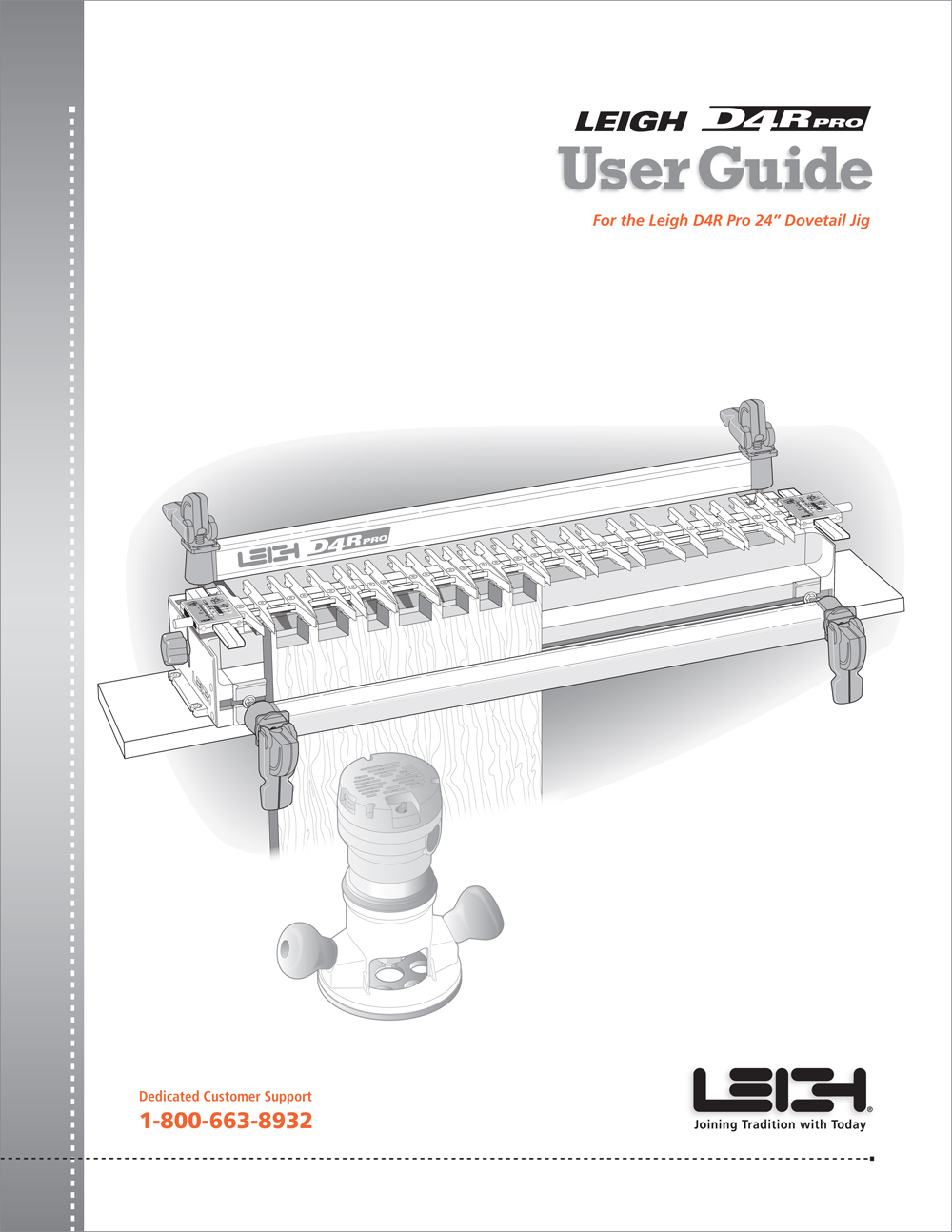 LEIGH D4R PRO
User Guide
For the Leigh D4R Pro 24" Dovetail Jig

LEIGH D4R PRO

Dedicated Customer Support
1-800-663-8932

LEIGH®
Joining Tradition with Today