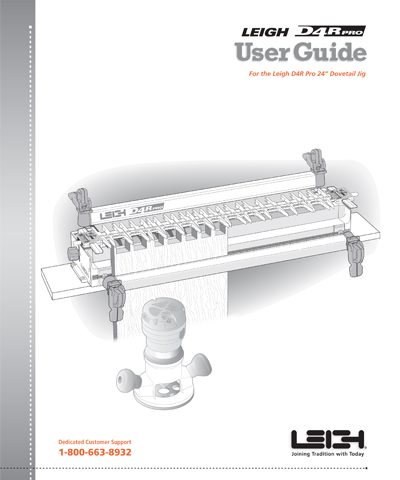 LEIGH D4R PRO

User Guide

For the Leigh D4R Pro 24" Dovetail Jig

LEIGH D4R PRO

Dedicated Customer Support
1-800-663-8932

LEIGH
Joining Tradition with Today