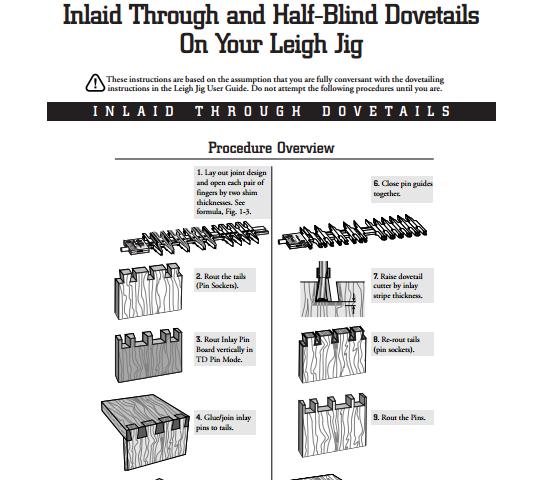 Inlaid Through and Half-Blind Dovetails On Your Leigh Jig

These instructions are based on the assumption that you are fully conversant with the dovetailing instructions in the Leigh Jig User Guide. Do not attempt the following procedures until you are.

INLAID THROUGH DOVETAILS

Procedure Overview

1. Lay out joint design and open each pair of fingers by two shim thicknesses. See formula, Fig. 1-3.

2. Rout the tails (Pin Sockets).

3. Rout Inlay Pin Board vertically in TD Pin Mode.

4. Glue/join inlay pins to tails.

6. Close pin guides together.

7. Raise dovetail cutter by inlay stripe thickness.

8. Re-rout tails (pin sockets).

9. Rout the Pins.