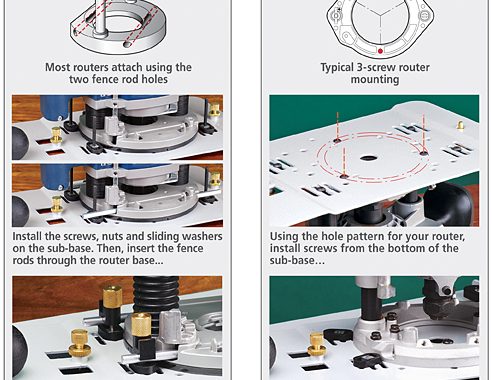 Most routers attach using the two fence rod holes

Install the screws, nuts and sliding washers on the sub-base. Then, insert the fence rods through the router base...

Typical 3-screw router mounting

Using the hole pattern for your router, install screws from the bottom of the sub-base...