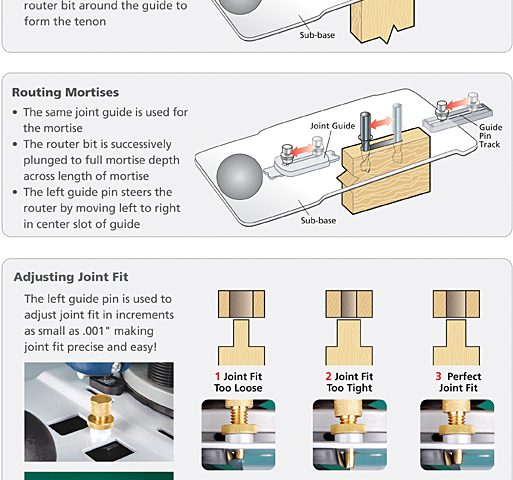 router bit around the guide to form the tenon

Sub-base

Routing Mortises

• The same joint guide is used for the mortise
• The router bit is successively plunged to full mortise depth across length of mortise
• The left guide pin steers the router by moving left to right in center slot of guide

Joint Guide

Guide Pin Track

Sub-base

Adjusting Joint Fit

The left guide pin is used to adjust joint fit in increments as small as .001" making joint fit precise and easy!

1 Joint Fit Too Loose

2 Joint Fit Too Tight

3 Perfect Joint Fit