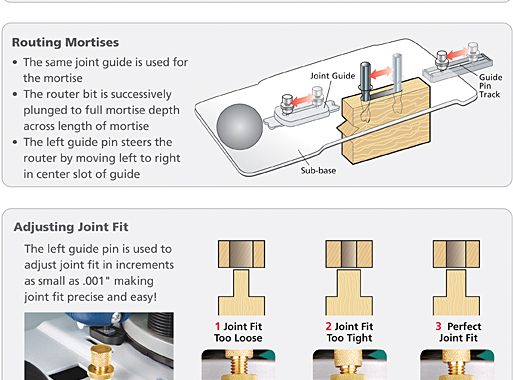 Routing Mortises

• The same joint guide is used for the mortise
• The router bit is successively plunged to full mortise depth across length of mortise
• The left guide pin steers the router by moving left to right in center slot of guide

Joint Guide

Guide Pin Track

Sub-base

Adjusting Joint Fit

The left guide pin is used to adjust joint fit in increments as small as .001" making joint fit precise and easy!

1 Joint Fit Too Loose

2 Joint Fit Too Tight

3 Perfect Joint Fit