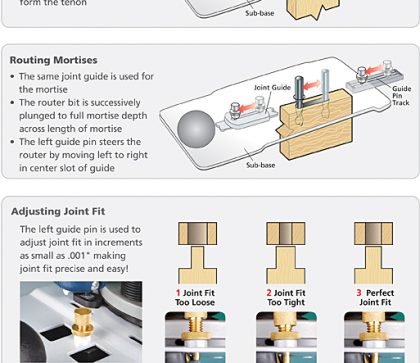 form the tenon

Sub-base

Routing Mortises

• The same joint guide is used for the mortise
• The router bit is successively plunged to full mortise depth across length of mortise
• The left guide pin steers the router by moving left to right in center slot of guide

Joint Guide

Guide Pin Track

Sub-base

Adjusting Joint Fit

The left guide pin is used to adjust joint fit in increments as small as .001" making joint fit precise and easy!

1 Joint Fit Too Loose

2 Joint Fit Too Tight

3 Perfect Joint Fit