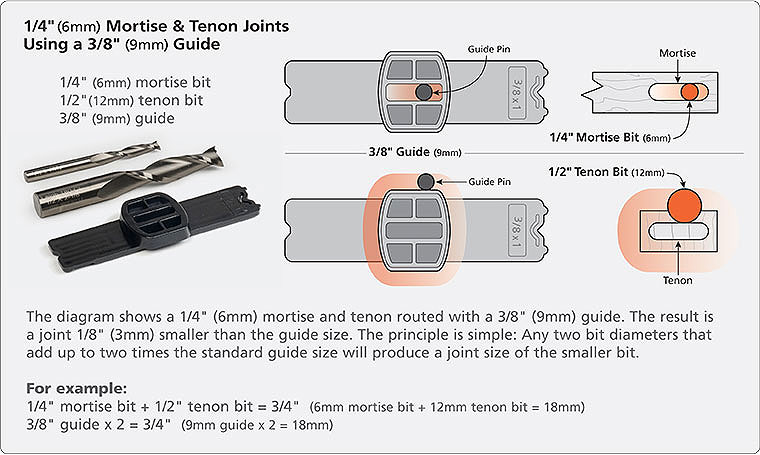 1/4" (6mm) Mortise & Tenon Joints
Using a 3/8" (9mm) Guide

1/4" (6mm) mortise bit
1/2" (12mm) tenon bit
3/8" (9mm) guide

Guide Pin

3/8 x 1

Mortise

1/4" Mortise Bit (6mm)

3/8" Guide (9mm)

Guide Pin

3/8 x 1

1/2" Tenon Bit (12mm)

Tenon

The diagram shows a 1/4" (6mm) mortise and tenon routed with a 3/8" (9mm) guide. The result is a joint 1/8" (3mm) smaller than the guide size. The principle is simple: Any two bit diameters that add up to two times the standard guide size will produce a joint size of the smaller bit.

For example:
1/4" mortise bit + 1/2" tenon bit = 3/4" (6mm mortise bit + 12mm tenon bit = 18mm)
3/8" guide x 2 = 3/4" (9mm guide x 2 = 18mm)