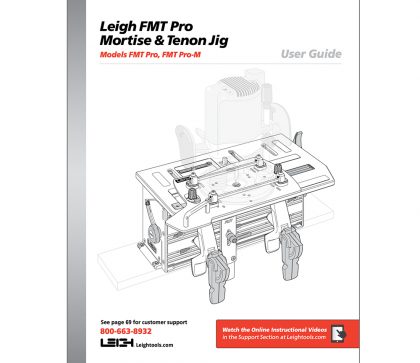 Leigh FMT Pro
Mortise & Tenon Jig

Models FMT Pro, FMT Pro-M

User Guide

See page 69 for customer support
800-663-8932
LEIGH Leightools.com

Watch the Online Instructional Videos
in the Support Section at Leightools.com