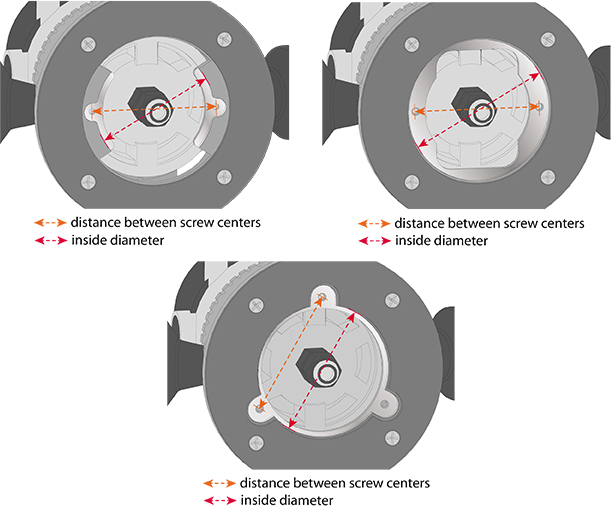 distance between screw centers
inside diameter

distance between screw centers
inside diameter

distance between screw centers
inside diameter