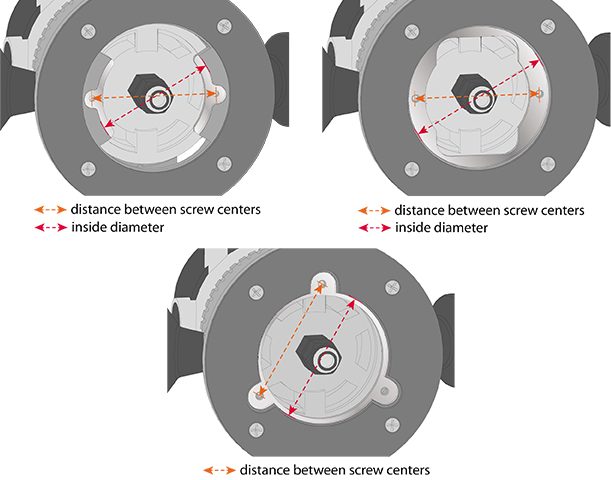 distance between screw centers
inside diameter

distance between screw centers
inside diameter

distance between screw centers