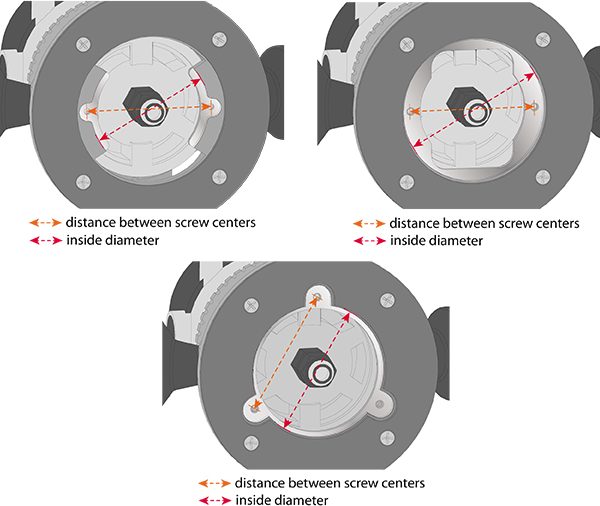 distance between screw centers
inside diameter

distance between screw centers
inside diameter

distance between screw centers
inside diameter